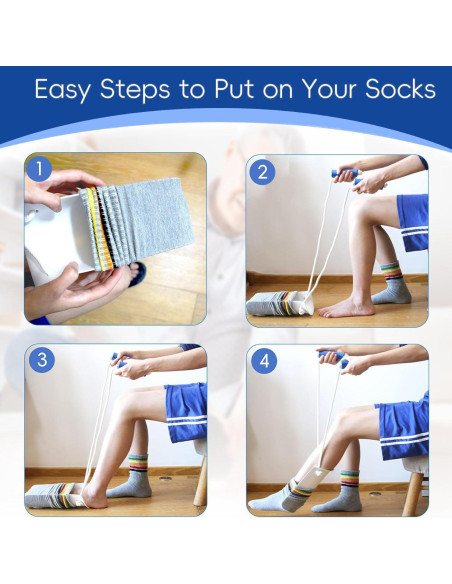 Easy Steps to Put on Your Socks

1

2

3

4