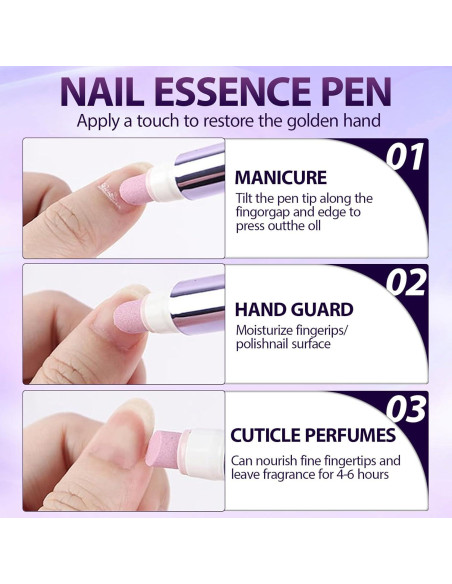 NAIL ESSENCE PEN

Apply a touch to restore the golden hand

01

MANICURE

Tilt the pen tip along the fingorgap and edge to press outthe oll

02

HAND GUARD

Moisturize fingerips/ polishnail surface

03

CUTICLE PERFUMES

Can nourish fine fingertips and leave fragrance for 4-6 hours