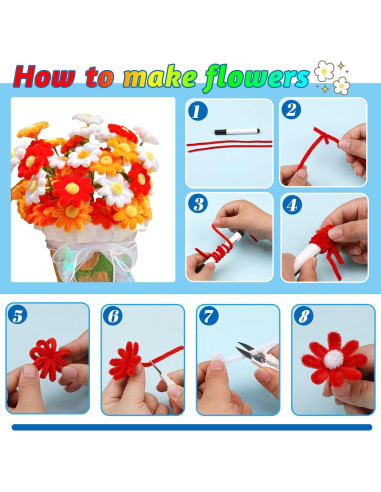 How to make flowers

1

2

3

4

5

6

7

8