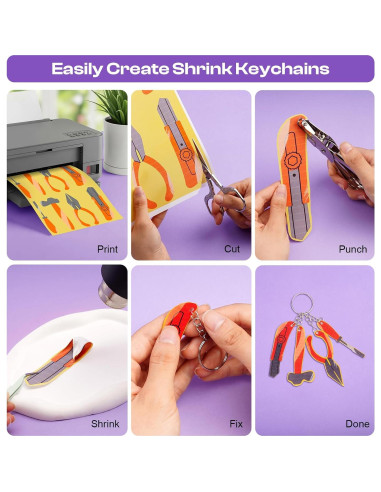 Easily Create Shrink Keychains

Print

Cut

Punch

Shrink

Fix

Done