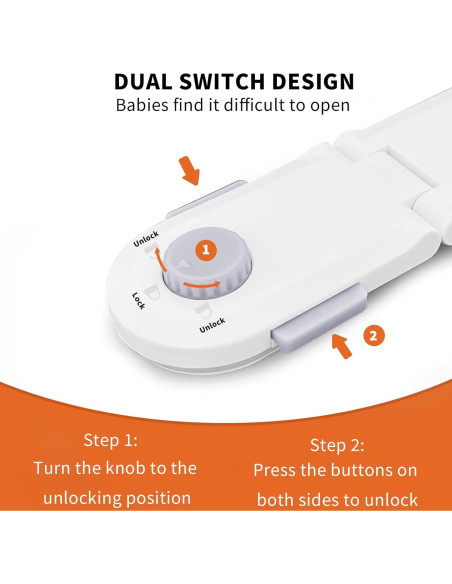 DUAL SWITCH DESIGN
Babies find it difficult to open

Unlock
1
Lock
Unlock
2

Step 1:
Turn the knob to the unlocking position

Step 2:
Press the buttons on both sides to unlock