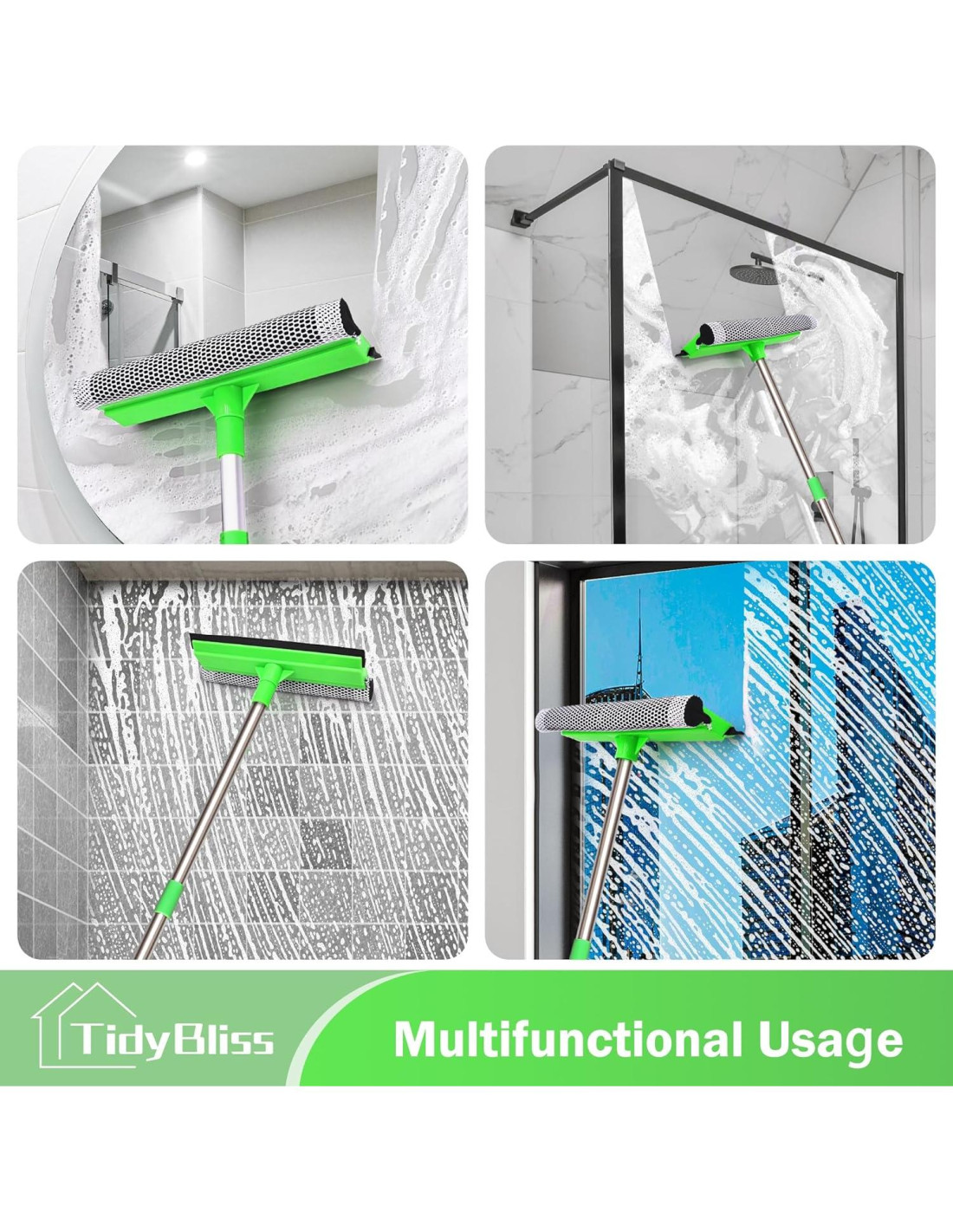 TidyBliss

Multifunctional Usage