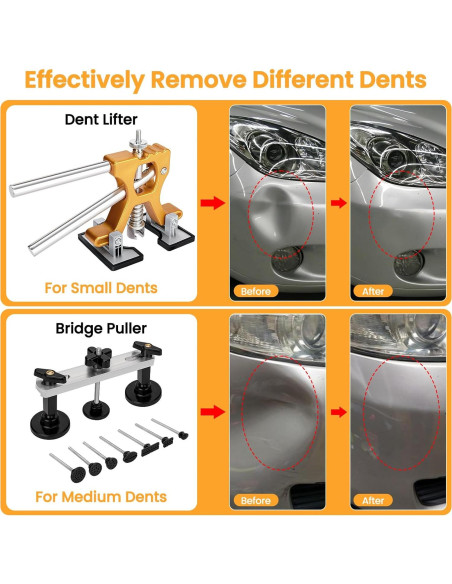 Effectively Remove Different Dents

Dent Lifter

For Small Dents

Before

After

Bridge Puller

For Medium Dents

Before

After