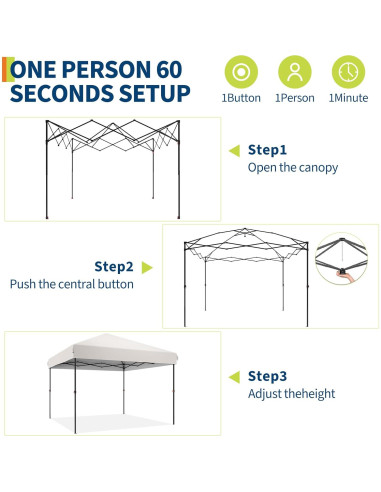 ONE PERSON 60 SECONDS SETUP

1Button 1Person 1Minute

Step1
Open the canopy

Step2
Push the central button

Step3
Adjust theheight