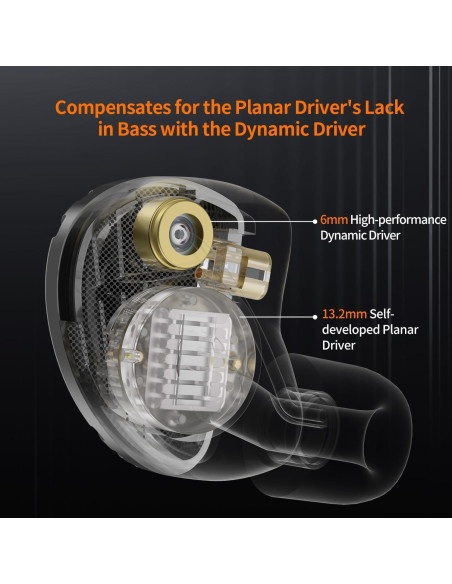 Compensates for the Planar Driver's Lack in Bass with the Dynamic Driver

6mm High-performance Dynamic Driver

13.2mm Self-developed Planar Driver