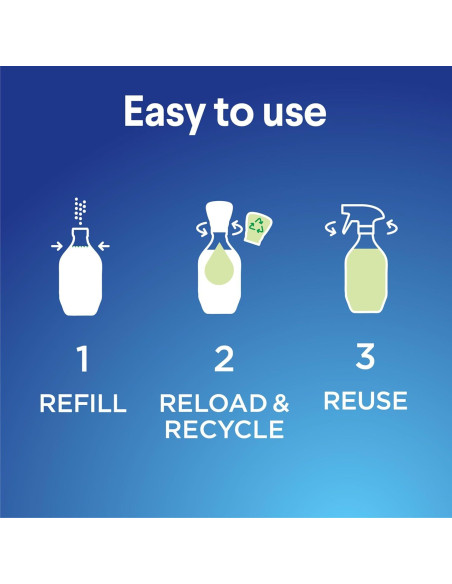 Easy to use

1
REFILL

2
RELOAD &
RECYCLE

3
REUSE