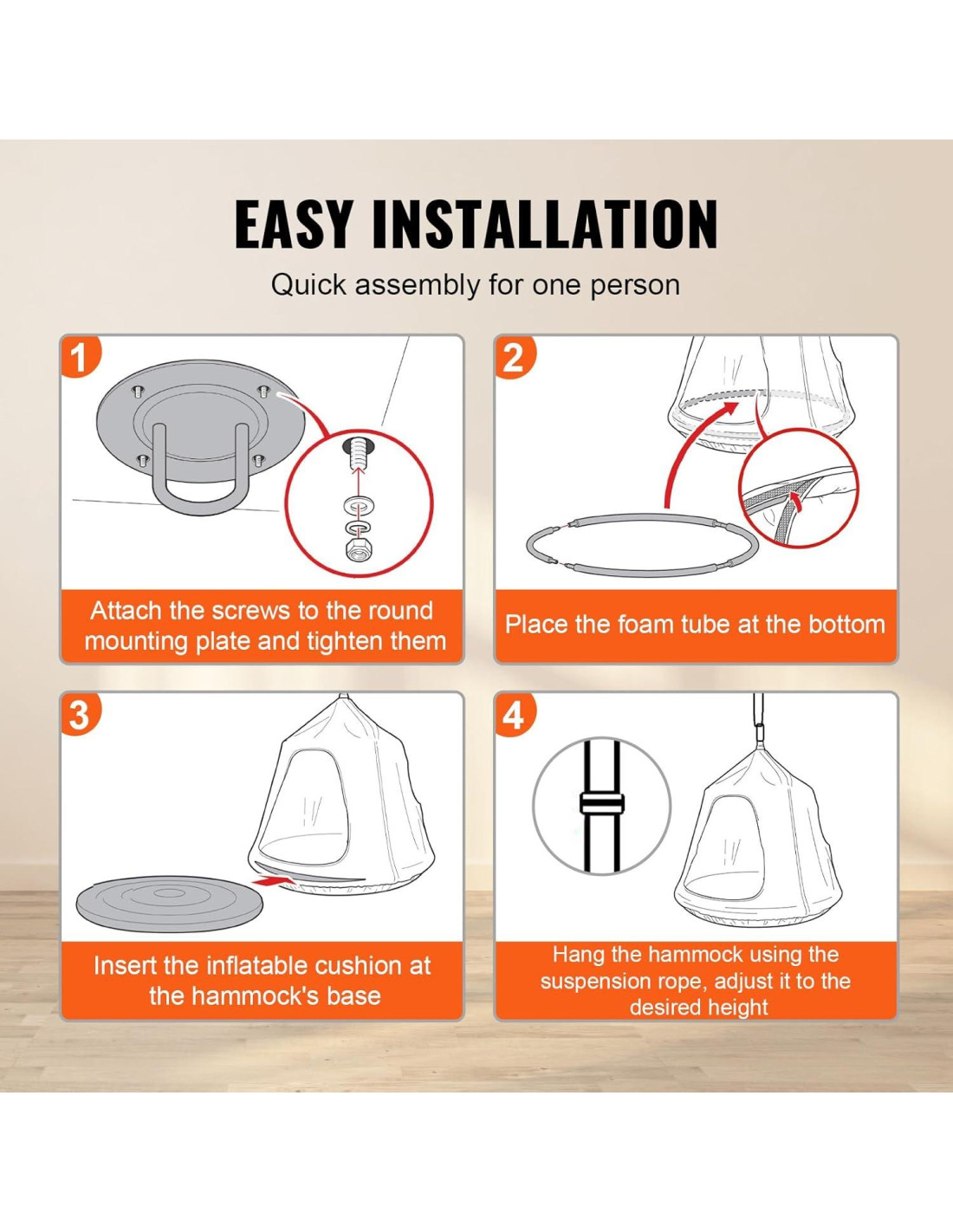 EASY INSTALLATION

Quick assembly for one person

1

Attach the screws to the round mounting plate and tighten them

2

Place the foam tube at the bottom

3

Insert the inflatable cushion at the hammock's base

4

Hang the hammock using the suspension rope, adjust it to the desired height