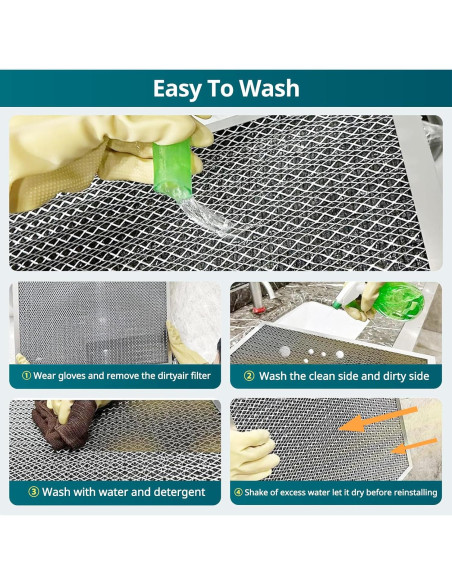 Easy To Wash

① Wear gloves and remove the dirtyair filter

② Wash the clean side and dirty side

③ Wash with water and detergent

④ Shake of excess water let it dry before reinstalling