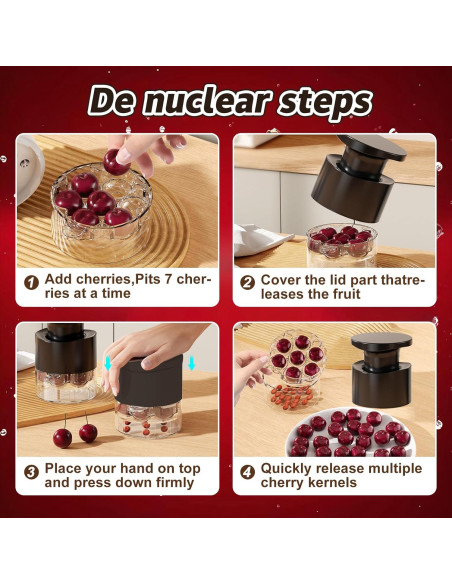 De nuclear steps

1 Add cherries,Pits 7 cherries at a time

2 Cover the lid part thatreleases the fruit

3 Place your hand on top and press down firmly

4 Quickly release multiple cherry kernels