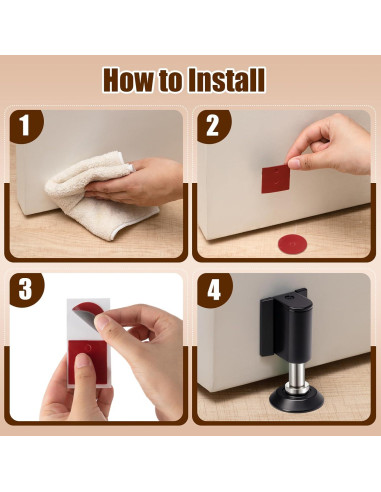 How to Install

1

2

3

4