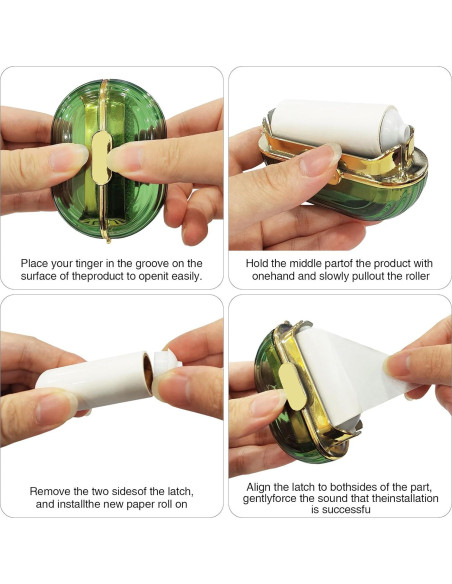 Place your tinger in the groove on the surface of theproduct to openit easily.

Hold the middle partof the product with onehand and slowly pullout the roller

Remove the two sidesof the latch, and installthe new paper roll on

Align the latch to bothsides of the part, gentlyforce the sound that theinstallation is successfu