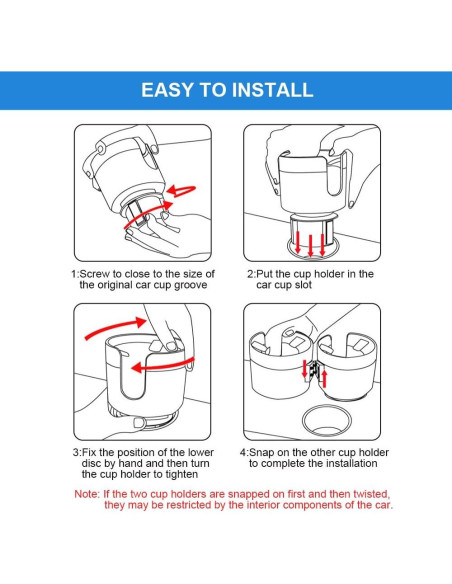 EASY TO INSTALL

1:Screw to close to the size of the original car cup groove

2:Put the cup holder in the car cup slot

3:Fix the position of the lower disc by hand and then turn the cup holder to tighten

4:Snap on the other cup holder to complete the installation

Note: If the two cup holders are snapped on first and then twisted, they may be restricted by the interior components of the car.