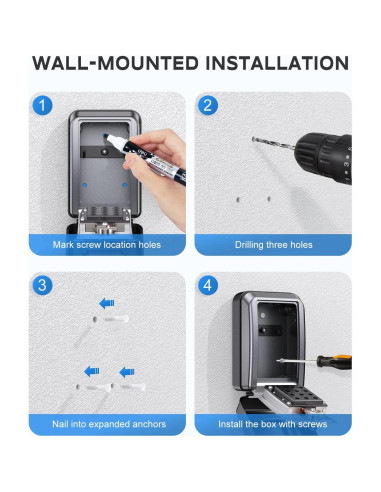 WALL-MOUNTED INSTALLATION

1

Mark screw location holes

2

Drilling three holes

3

Nail into expanded anchors

4

Install the box with screws