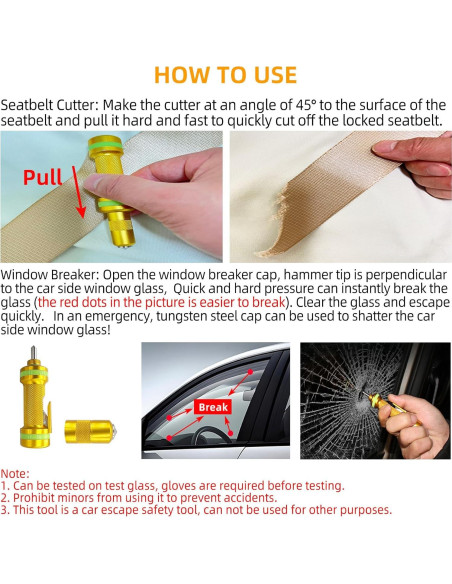 HOW TO USE

Seatbelt Cutter: Make the cutter at an angle of 45° to the surface of the seatbelt and pull it hard and fast to quickly cut off the locked seatbelt.

Pull

Window Breaker: Open the window breaker cap, hammer tip is perpendicular to the car side window glass, Quick and hard pressure can instantly break the glass (the red dots in the picture is easier to break). Clear the glass and escape quickly. In an emergency, tungsten steel cap can be used to shatter the car side window glass!

Break

Note:
1. Can be tested on test glass, gloves are required before testing.
2. Prohibit minors from using it to prevent accidents.
3. This tool is a car escape safety tool, can not be used for other purposes.