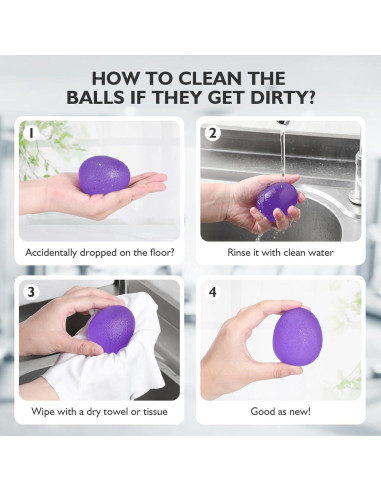 HOW TO CLEAN THE BALLS IF THEY GET DIRTY?

1

Accidentally dropped on the floor?

2

Rinse it with clean water

3

Wipe with a dry towel or tissue

4

Good as new!