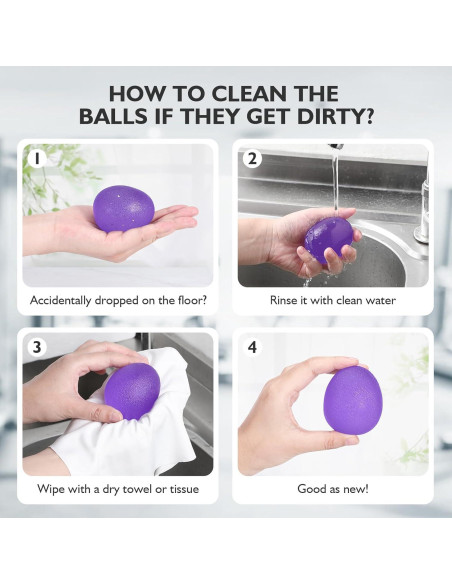 HOW TO CLEAN THE BALLS IF THEY GET DIRTY?

1

Accidentally dropped on the floor?

2

Rinse it with clean water

3

Wipe with a dry towel or tissue

4

Good as new!