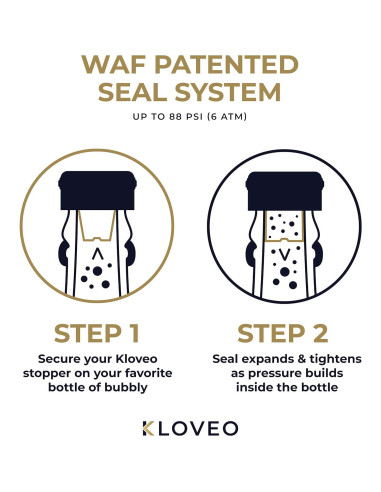 WAF PATENTED SEAL SYSTEM

UP TO 88 PSI (6 ATM)

STEP 1

Secure your Kloveo stopper on your favorite bottle of bubbly

STEP 2

Seal expands & tightens as pressure builds inside the bottle

KLOVEO