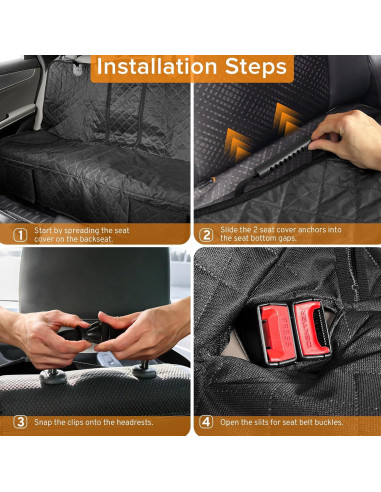 Installation Steps

1 Start by spreading the seat cover on the backseat.

2 Slide the 2 seat cover anchors into the seat bottom gaps.

3 Snap the clips onto the headrests.

4 Open the slits for seat belt buckles.

PRESS

CENTER