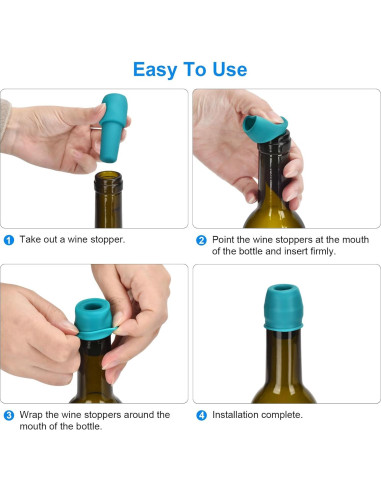 Easy To Use

1 Take out a wine stopper.

2 Point the wine stoppers at the mouth of the bottle and insert firmly.

3 Wrap the wine stoppers around the mouth of the bottle.

4 Installation complete.