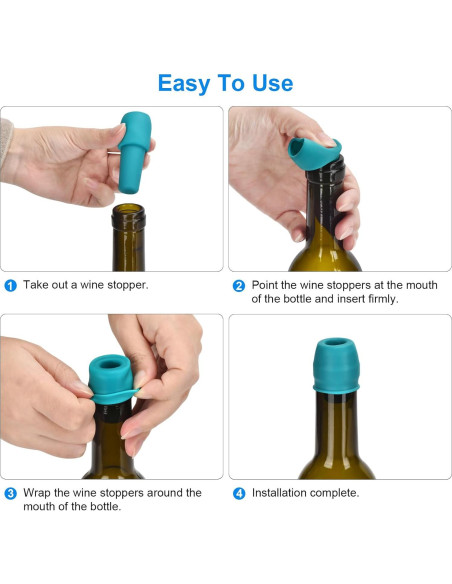 Easy To Use

1 Take out a wine stopper.

2 Point the wine stoppers at the mouth of the bottle and insert firmly.

3 Wrap the wine stoppers around the mouth of the bottle.

4 Installation complete.