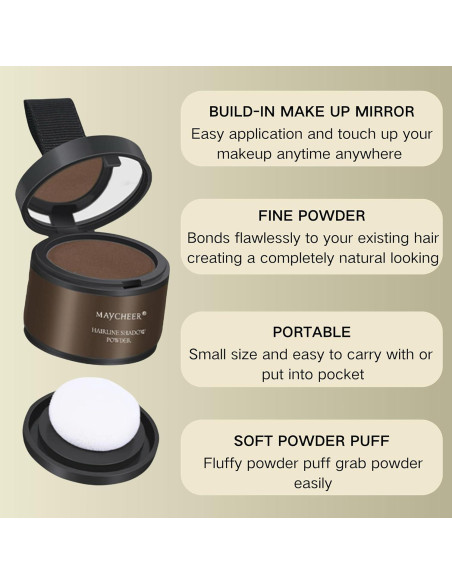 MAYCHEER®

HAIRLINE SHADOW POWDER

BUILD-IN MAKE UP MIRROR
Easy application and touch up your makeup anytime anywhere

FINE POWDER
Bonds flawlessly to your existing hair creating a completely natural looking

PORTABLE
Small size and easy to carry with or put into pocket

SOFT POWDER PUFF
Fluffy powder puff grab powder easily