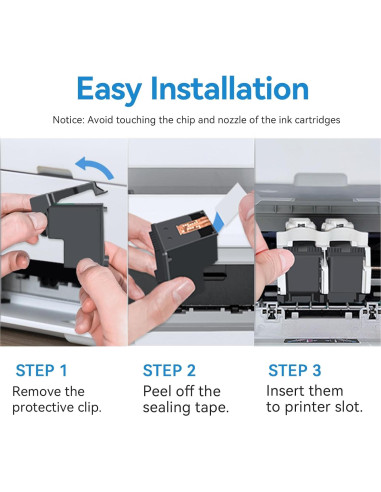 Easy Installation

Notice: Avoid touching the chip and nozzle of the ink cartridges

STEP 1
Remove the protective clip.

STEP 2
Peel off the sealing tape.

STEP 3
Insert them to printer slot.