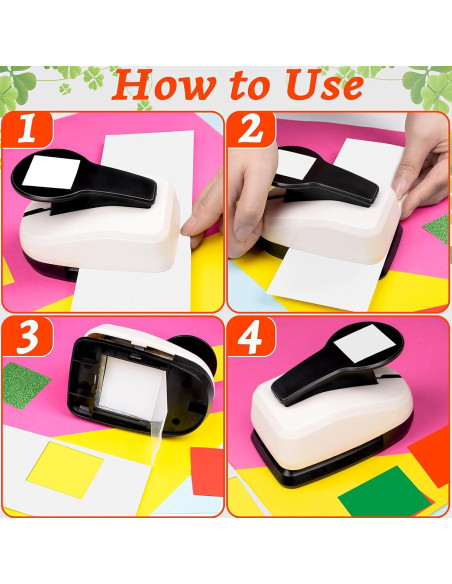 How to Use

1

2

3

4