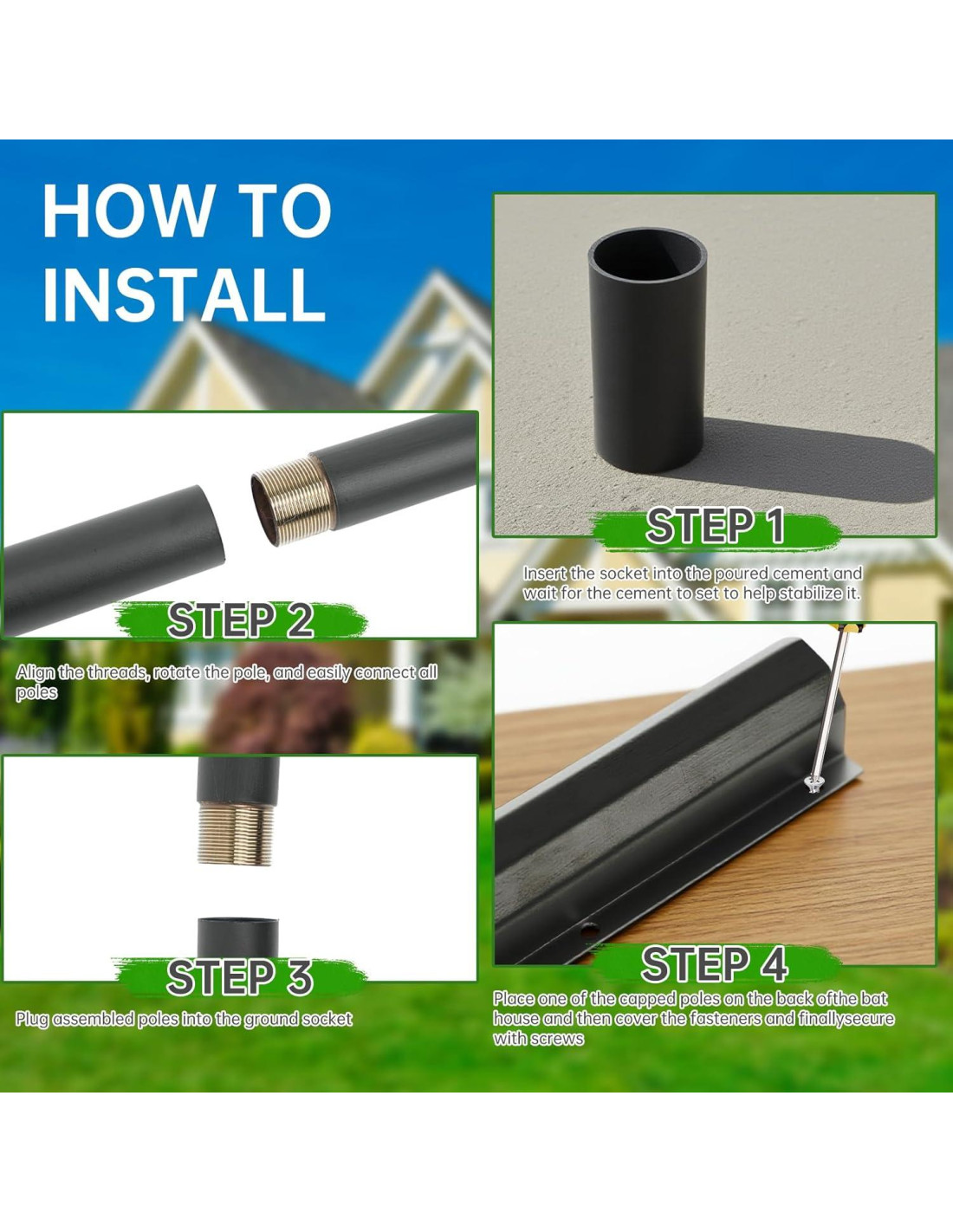 HOW TO INSTALL

STEP 1

Insert the socket into the poured cement and wait for the cement to set to help stabilize it.

STEP 2

Align the threads, rotate the pole, and easily connect all poles

STEP 3

Plug assembled poles into the ground socket

STEP 4

Place one of the capped poles on the back ofthe bat house and then cover the fasteners and finallysecure with screws