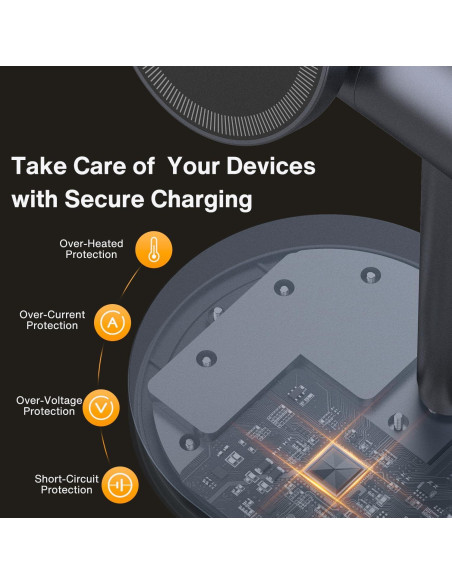 Take Care of  Your Devices with Secure Charging

Over-Heated Protection

Over-Current Protection

A

Over-Voltage Protection

V

Short-Circuit Protection