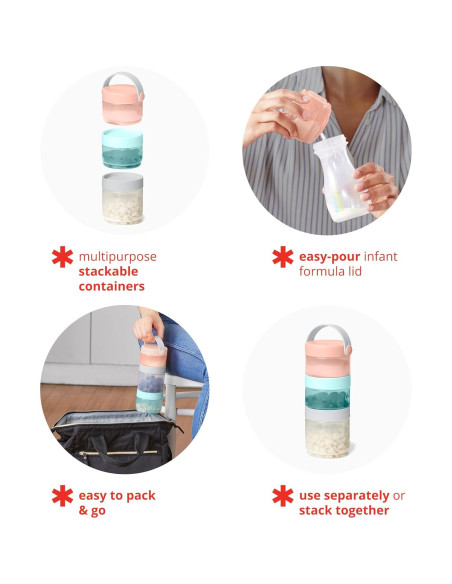 multipurpose stackable containers

easy-pour infant formula lid

easy to pack & go

use separately or stack together