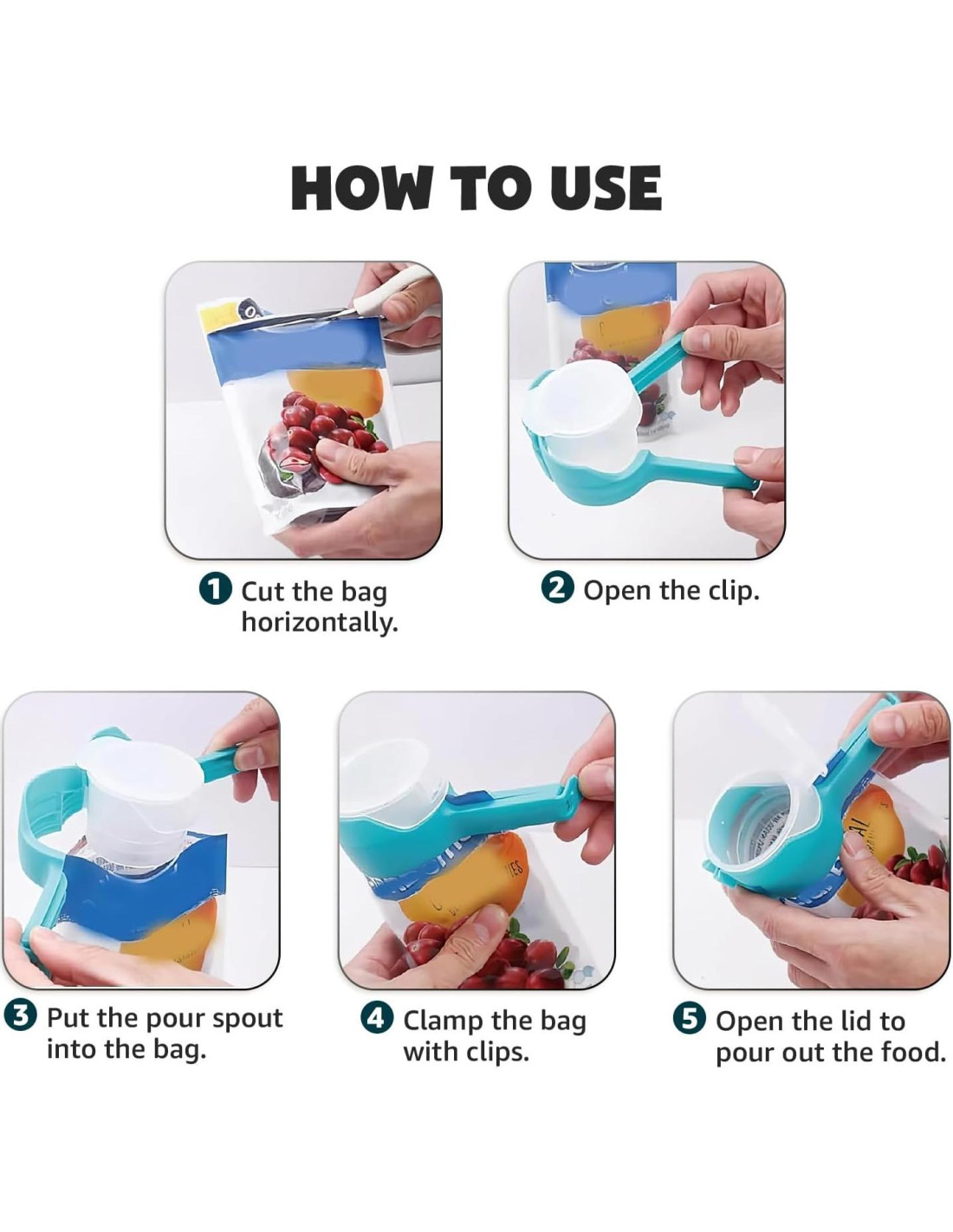 HOW TO USE

1 Cut the bag horizontally.

2 Open the clip.

3 Put the pour spout into the bag.

4 Clamp the bag with clips.

5 Open the lid to pour out the food.