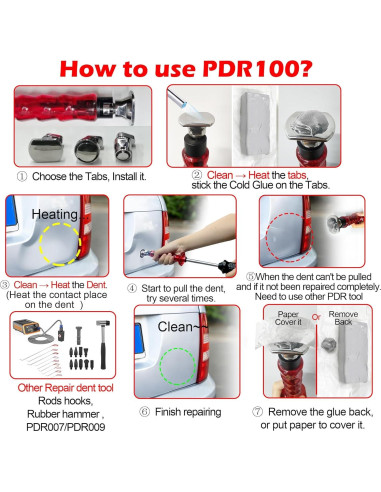 How to use PDR100?

① Choose the Tabs, Install it.

② Clean → Heat the tabs, stick the Cold Glue on the Tabs.

Heating...

③ Clean → Heat the Dent. (Heat the contact place on the dent )

④ Start to pull the dent, try several times.

⑤When the dent can't be pulled and if it not been repaired completely. Need to use other PDR tool

Other Repair dent tool
Rods hooks,
Rubber hammer ,
PDR007/PDR009

Clean~~

⑥ Finish repairing

Paper Cover it
Or
Remove Back

⑦ Remove the glue back, or put paper to cover it.