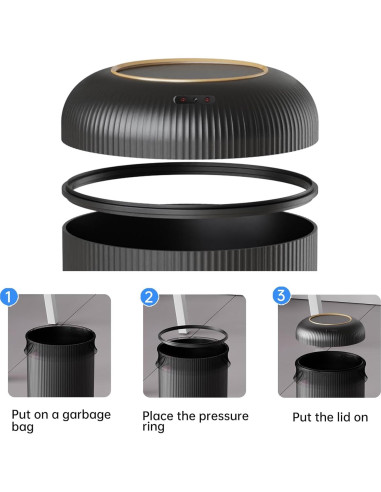 1

Put on a garbage bag

2

Place the pressure ring

3

Put the lid on