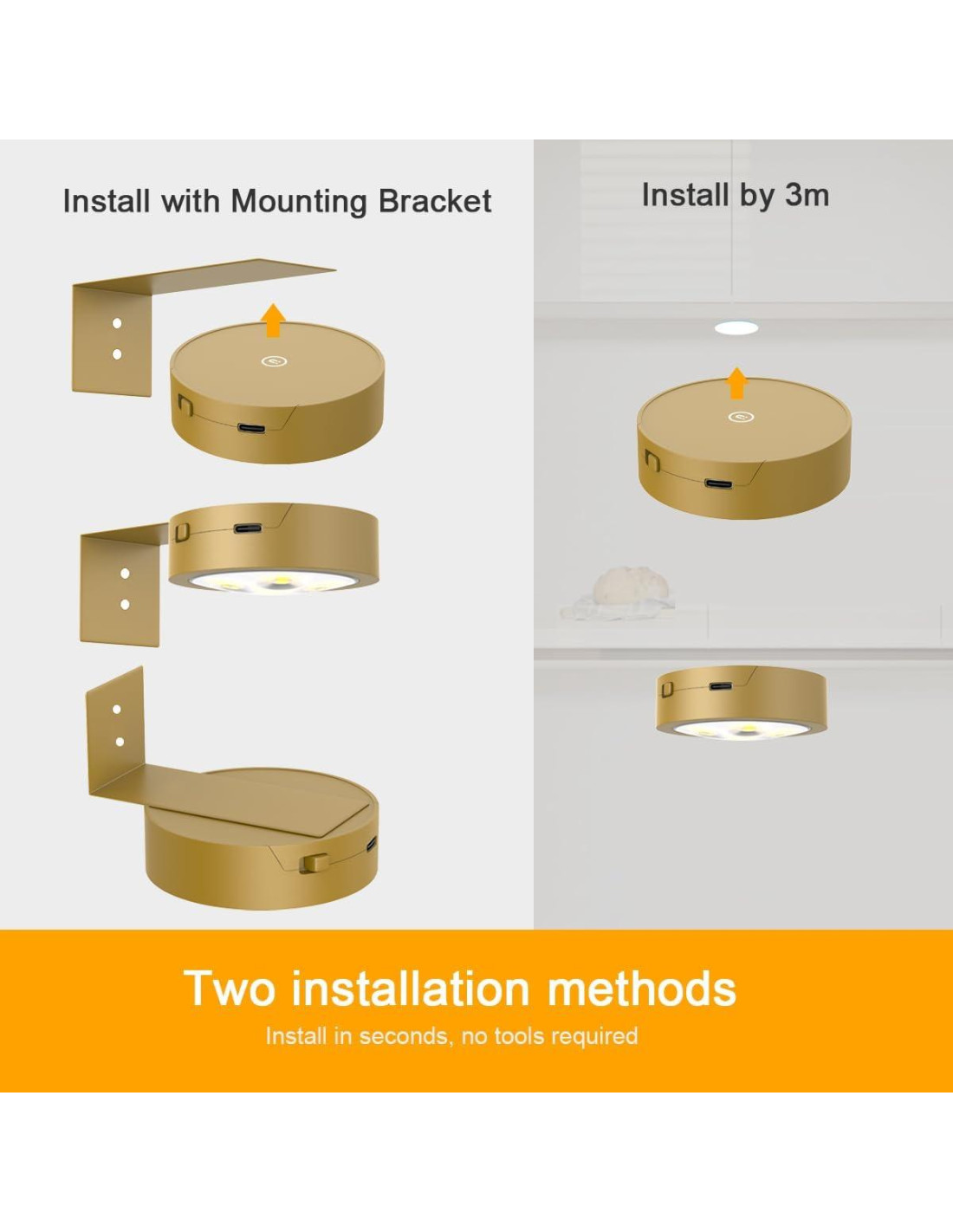 Install with Mounting Bracket

Install by 3m

Two installation methods

Install in seconds, no tools required