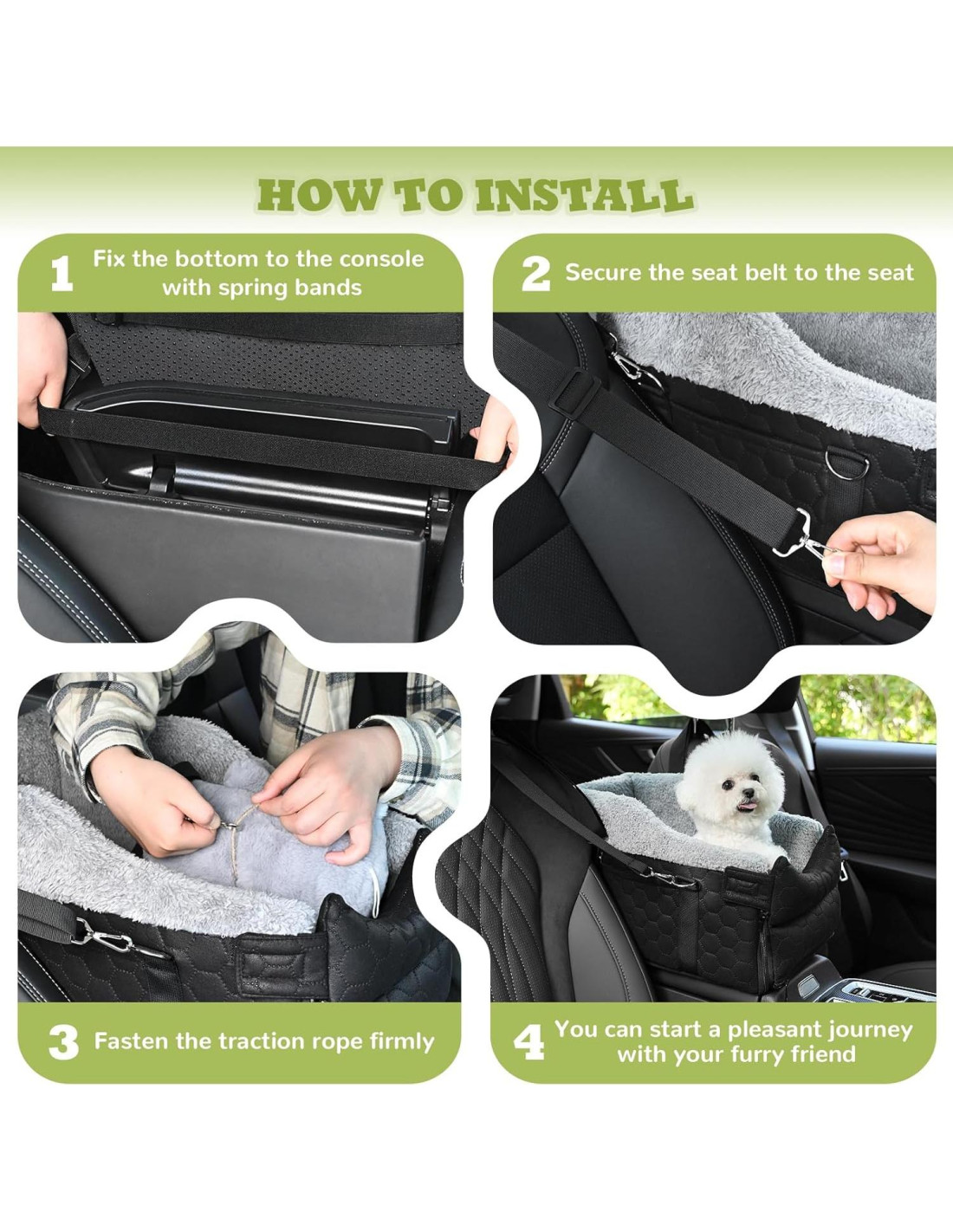 HOW TO INSTALL

1 Fix the bottom to the console with spring bands

2 Secure the seat belt to the seat

3 Fasten the traction rope firmly

4 You can start a pleasant journey with your furry friend