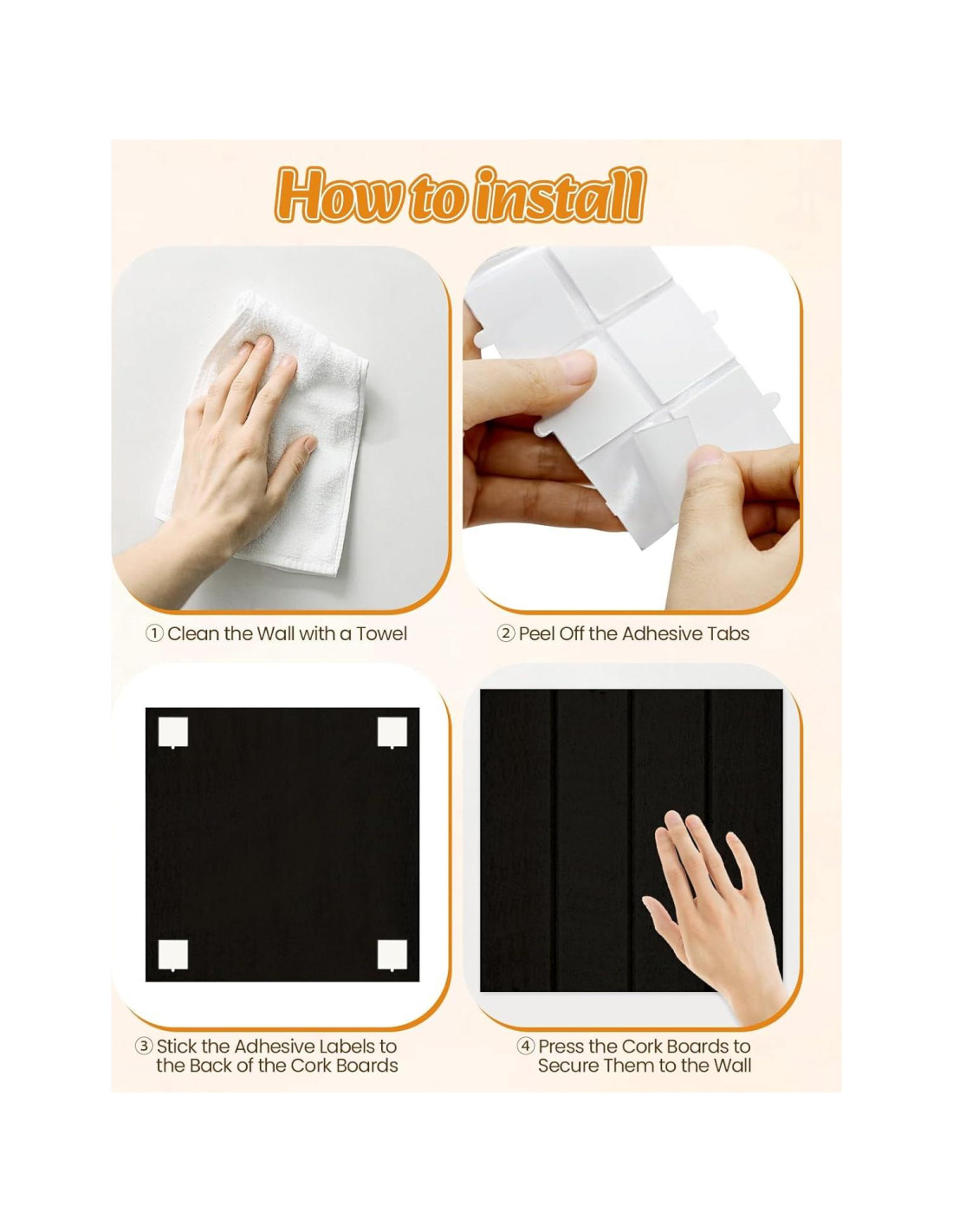 How to install

① Clean the Wall with a Towel

② Peel Off the Adhesive Tabs

③ Stick the Adhesive Labels to the Back of the Cork Boards

④ Press the Cork Boards to Secure Them to the Wall