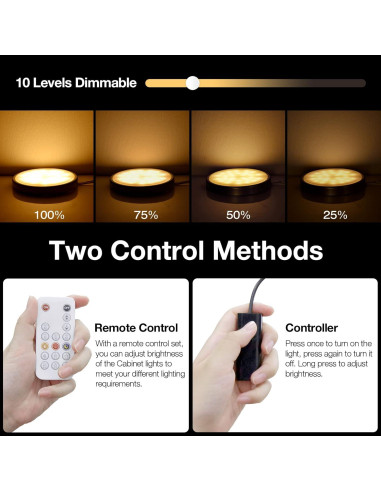 10 Levels Dimmable

100%

75%

50%

25%

Two Control Methods

Remote Control

With a remote control set, you can adjust brightness of the Cabinet lights to meet your different lighting requirements.

Controller

Press once to turn on the light, press again to turn it off. Long press to adjust brightness.