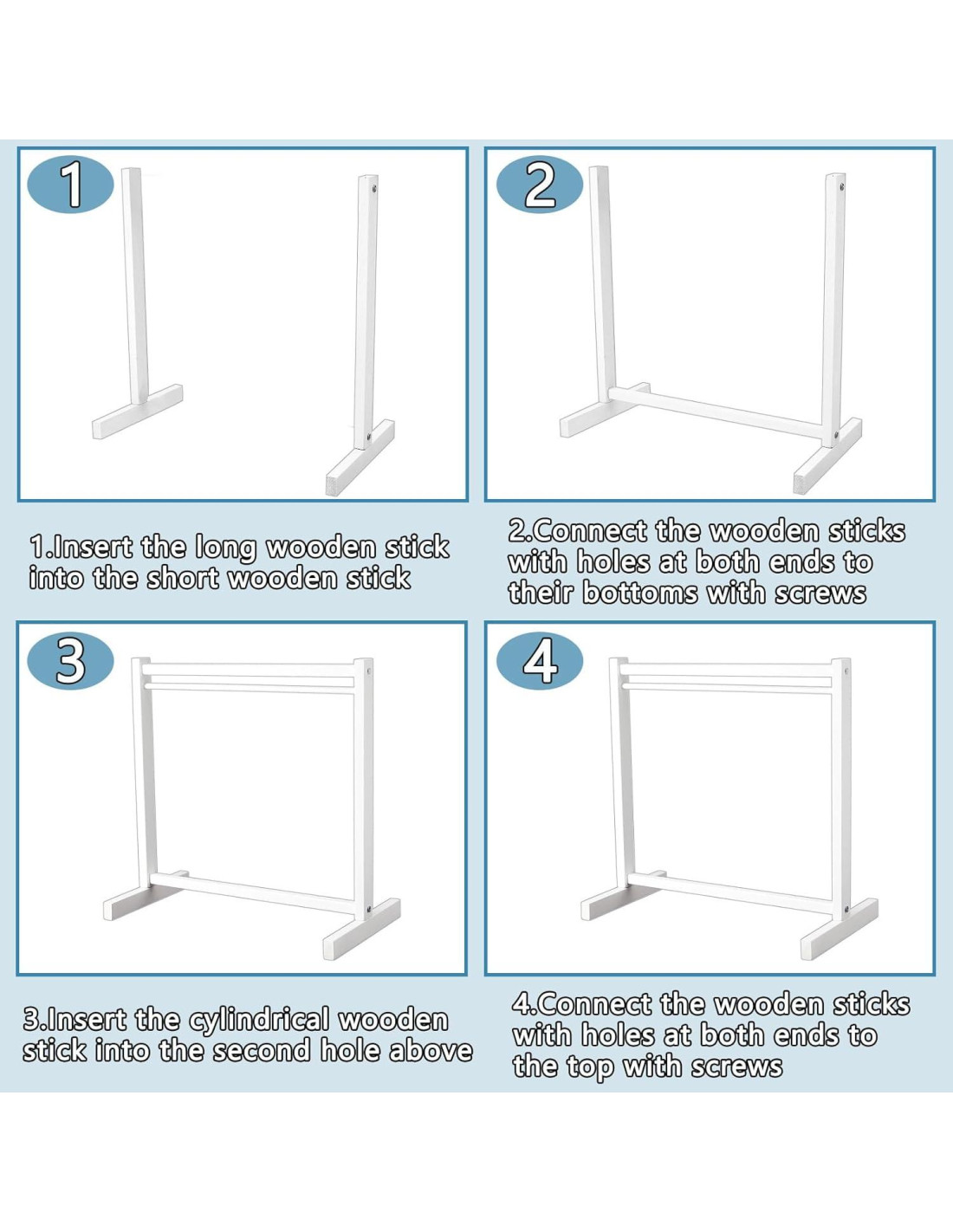 1

2

1.Insert the long wooden stick into the short wooden stick

2.Connect the wooden sticks with holes at both ends to their bottoms with screws

3

4

3.Insert the cylindrical wooden stick into the second hole above

4.Connect the wooden sticks with holes at both ends to the top with screws