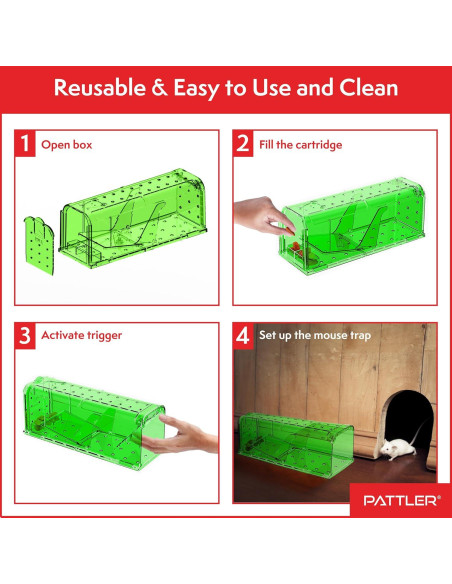 Reusable & Easy to Use and Clean

1 Open box

2 Fill the cartridge

3 Activate trigger

4 Set up the mouse trap

PATTLER®