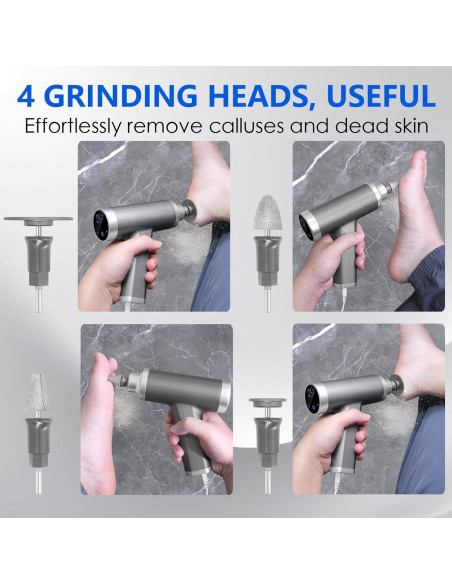 4 GRINDING HEADS, USEFUL
Effortlessly remove calluses and dead skin