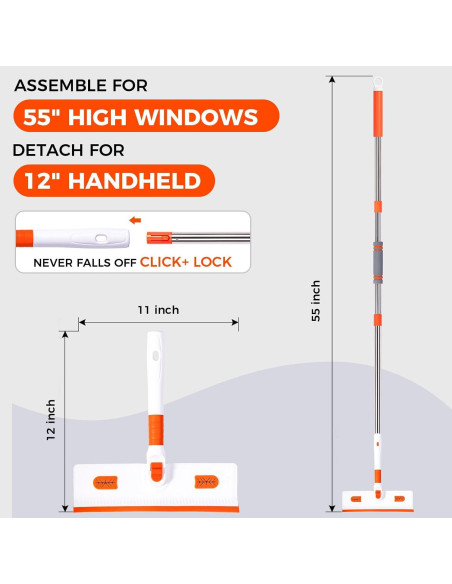 ASSEMBLE FOR

55" HIGH WINDOWS

DETACH FOR

12" HANDHELD

NEVER FALLS OFF CLICK+ LOCK

11 inch

12 inch

55 inch