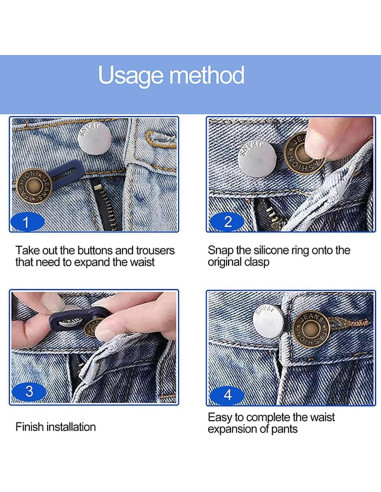 Usage method

1

Take out the buttons and trousers that need to expand the waist

2

Snap the silicone ring onto the original clasp

3

Finish installation

4

Easy to complete the waist expansion of pants