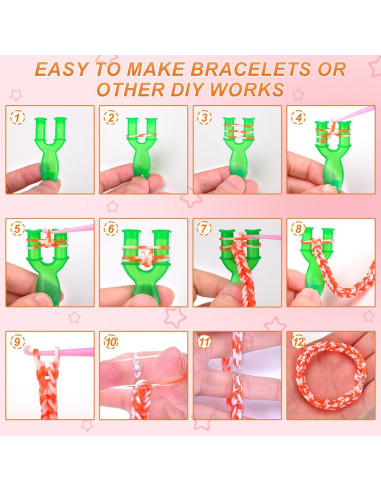 EASY TO MAKE BRACELETS OR OTHER DIY WORKS

1

2

3

4

5

6

7

8

9

10

11

12