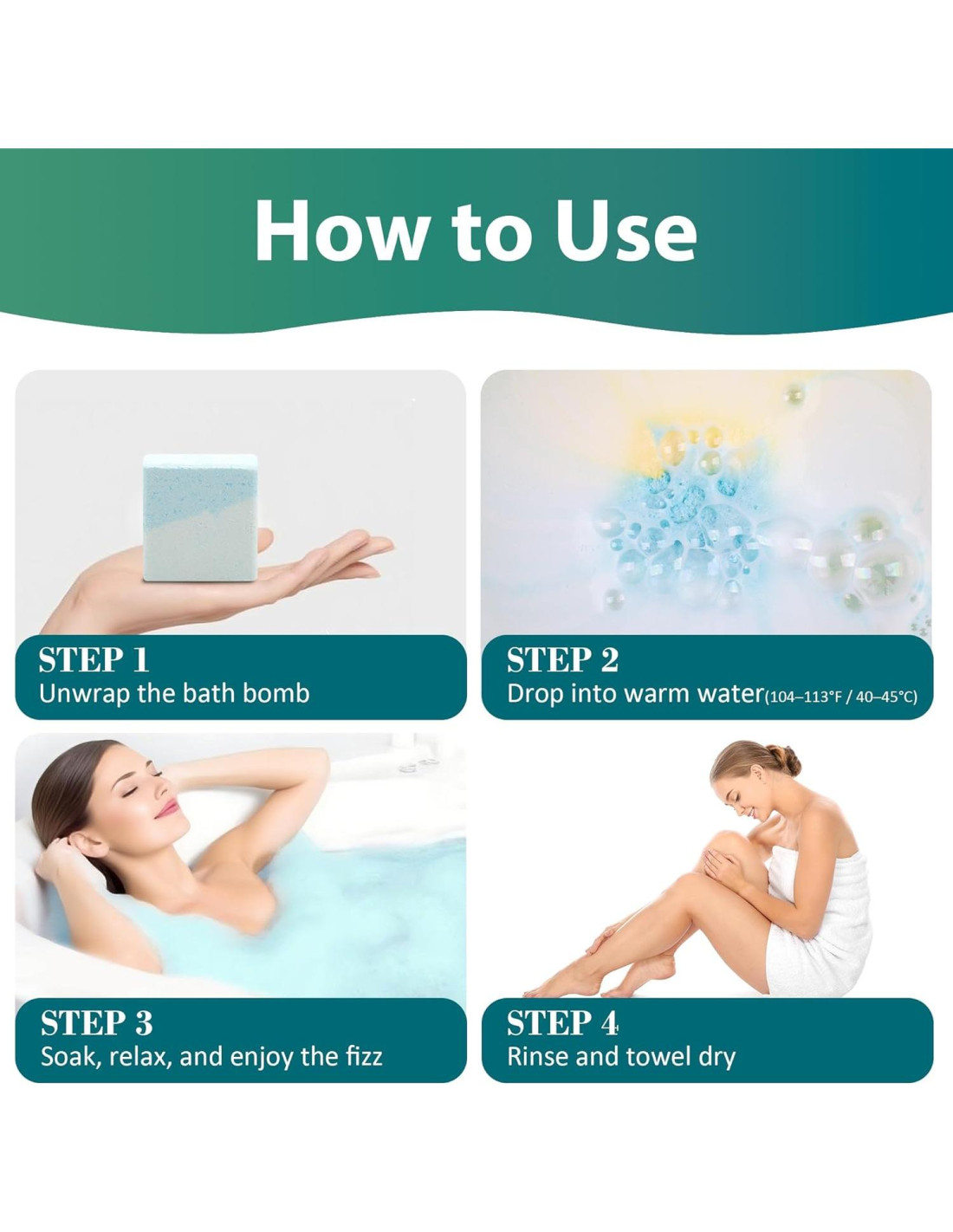 How to Use

STEP 1
Unwrap the bath bomb

STEP 2
Drop into warm water(104–113°F / 40–45°C)

STEP 3
Soak, relax, and enjoy the fizz

STEP 4
Rinse and towel dry