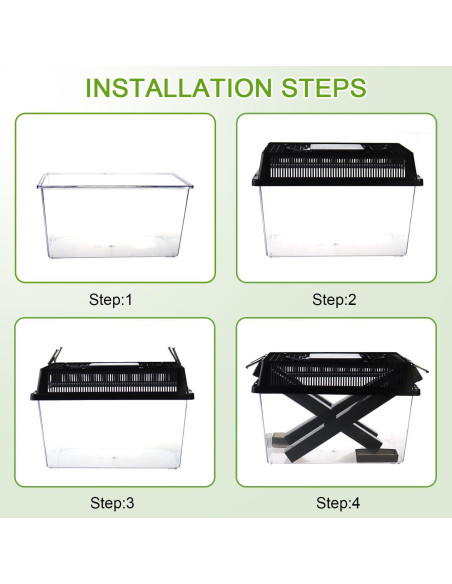 INSTALLATION STEPS

Step:1

Step:2

Step:3

Step:4