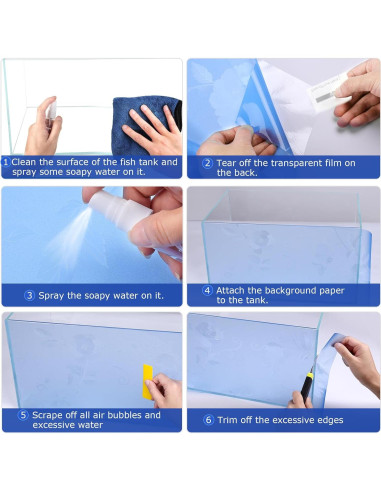 1 Clean the surface of the fish tank and spray some soapy water on it.

2 Tear off the transparent film on the back.

3 Spray the soapy water on it.

4 Attach the background paper to the tank.

5 Scrape off all air bubbles and excessive water

6 Trim off the excessive edges