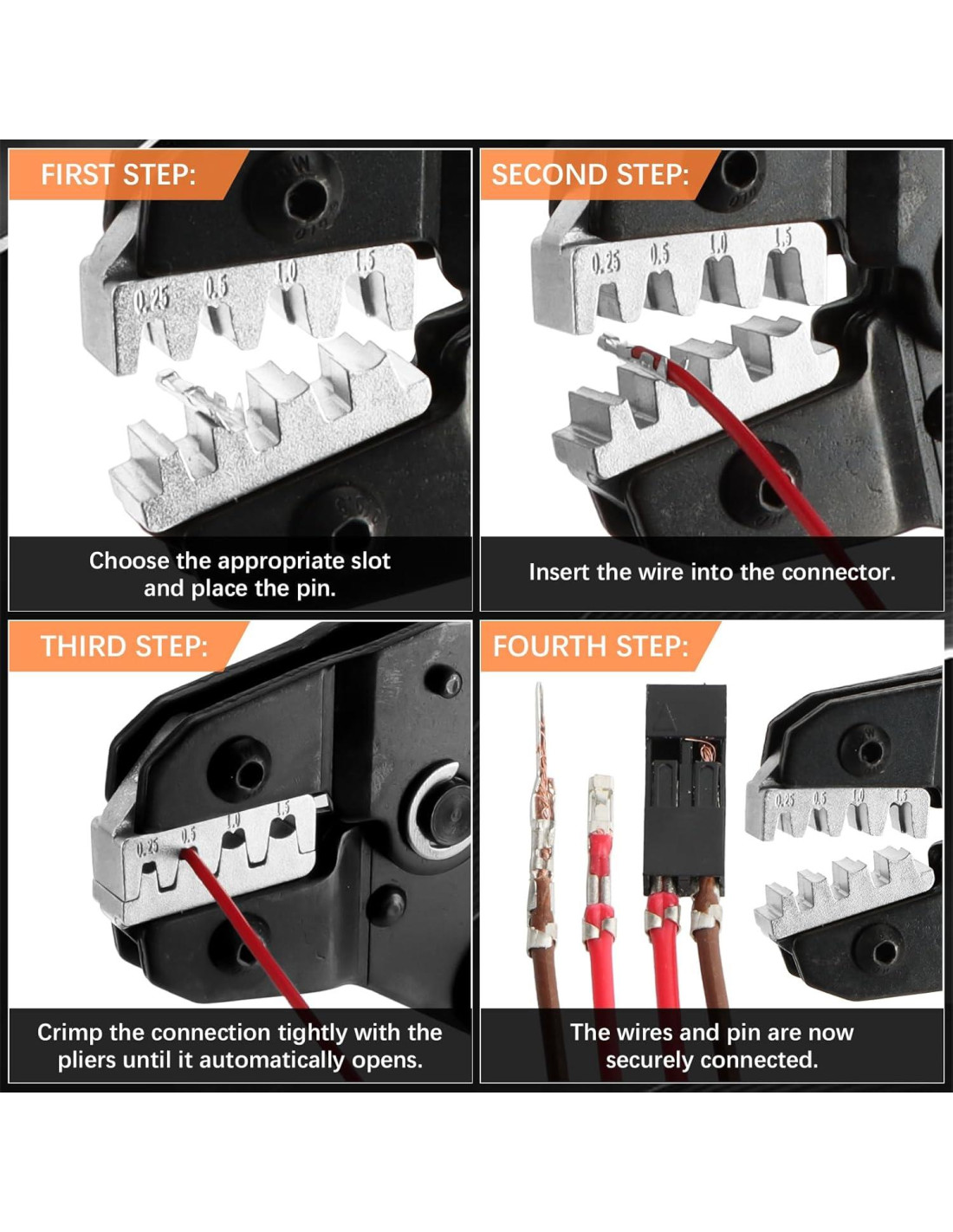 FIRST STEP:

0.25 0.5 1.0 1.5

Choose the appropriate slot and place the pin.

SECOND STEP:

0.25 0.5 1.0 1.5

Insert the wire into the connector.

THIRD STEP:

0.25 0.5 1.0 1.5

Crimp the connection tightly with the pliers until it automatically opens.

FOURTH STEP:

0.25 0.5 1.0 1.5

The wires and pin are now securely connected.