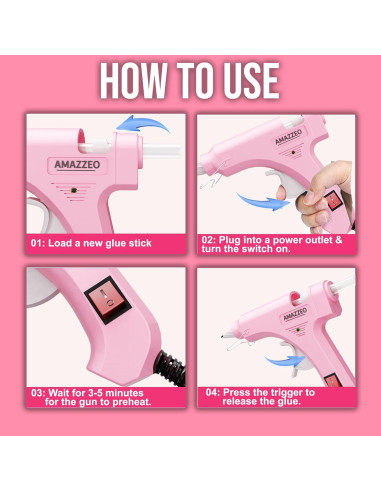 HOW TO USE

AMAZZEO

01: Load a new glue stick

AMAZZEO

02: Plug into a power outlet & turn the switch on.

03: Wait for 3-5 minutes for the gun to preheat.

AMAZZEO

04: Press the trigger to release the glue.