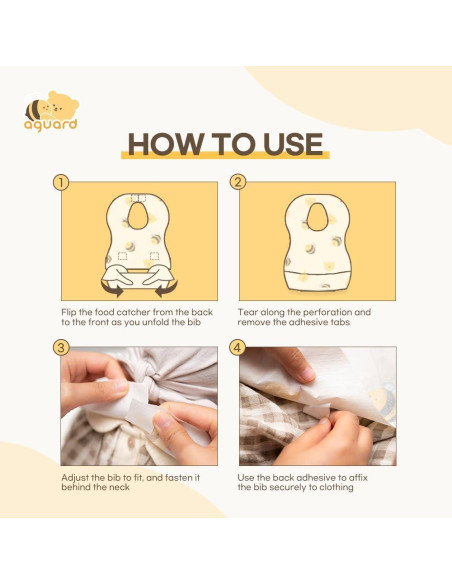 aguard

HOW TO USE

1

Flip the food catcher from the back to the front as you unfold the bib

2

Tear along the perforation and remove the adhesive tabs

3

Adjust the bib to fit, and fasten it behind the neck

4

Use the back adhesive to affix the bib securely to clothing