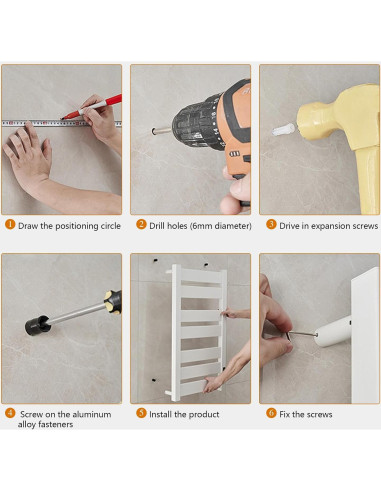 1 Draw the positioning circle

2 Drill holes (6mm diameter)

3 Drive in expansion screws

4 Screw on the aluminum alloy fasteners

5 Install the product

6 Fix the screws